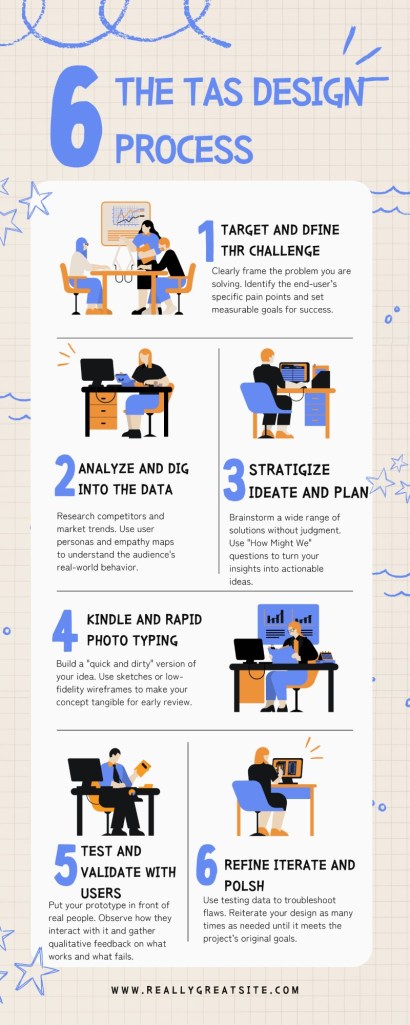 6 THE TAS DESIGN PROCESS

1 TARGET AND DFINE THR CHALLENGE

Clearly frame the problem you are solving. Identify the end-user's specific pain points and set measurable goals for success.

2 ANALYZE AND DIG INTO THE DATA

Research competitors and market trends. Use user personas and empathy maps to understand the audience's real-world behavior.

3 STRATIGIZE IDEATE AND PLAN

Brainstorm a wide range of solutions without judgment. Use "How Might We" questions to turn your insights into actionable ideas.

4 KINDLE AND RAPID PHOTO TYPING

Build a "quick and dirty" version of your idea. Use sketches or low-fidelity wireframes to make your concept tangible for early review.

5 TEST AND VALIDATE WITH USERS

Put your prototype in front of real people. Observe how they interact with it and gather qualitative feedback on what works and what fails.

6 REFINE ITERATE AND POLSH

Use testing data to troubleshoot flaws. Reiterate your design as many times as needed until it meets the project's original goals.

WWW.REALLYGREATSITE.COM